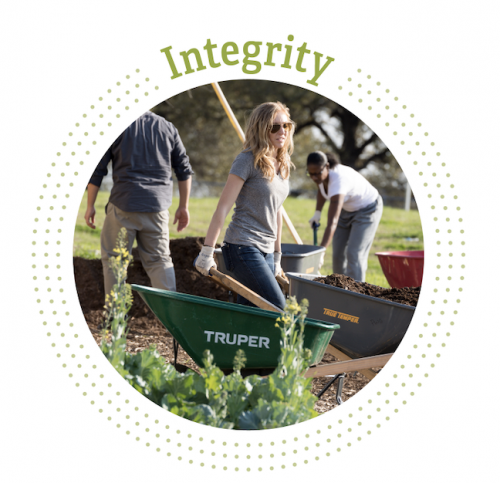 Integrity

TRUPER

TRUE TEMPER